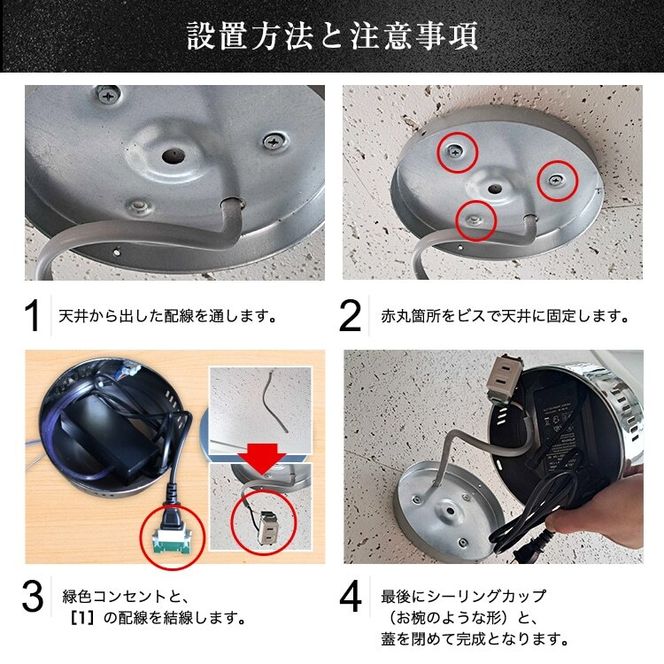 設置方法と注意事項

1 天井から出した配線を通します。

2 赤丸箇所をビスで天井に固定します。

3 緑色コンセントと、【1】の配線を結線します。

4 最後にシーリングカップ（お椀のような形）と、蓋を閉めて完成となります。