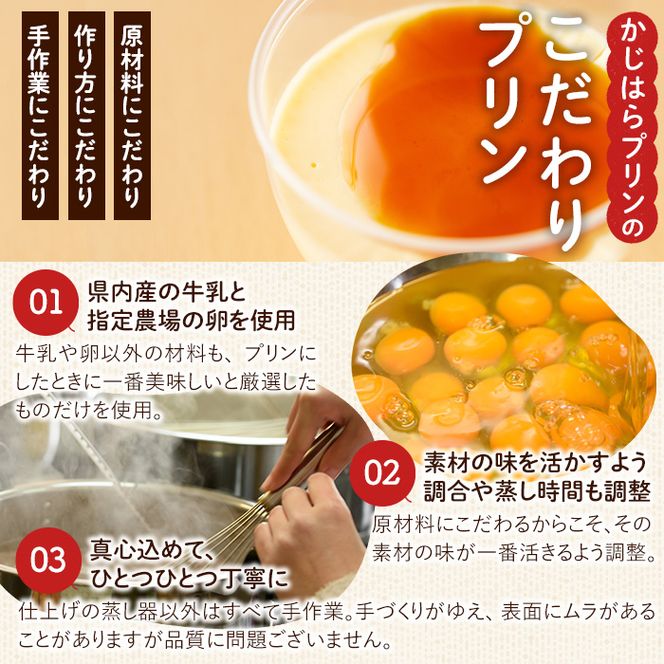 かじはらプリンの

こだわりプリン

原材料にこだわり

作り方にこだわり

手作業にこだわり

01 県内産の牛乳と指定農場の卵を使用

牛乳や卵以外の材料も、プリンにしたときに一番美味しいと厳選したものだけを使用。

02 素材の味を活かすよう調合や蒸し時間も調整

原材料にこだわるからこそ、その素材の味が一番活きるよう調整。

03 真心込めて、ひとつひとつ丁寧に

仕上げの蒸し器以外はすべて手作業。手づくりがゆえ、表面にムラがあることがありますが品質に問題ございません。