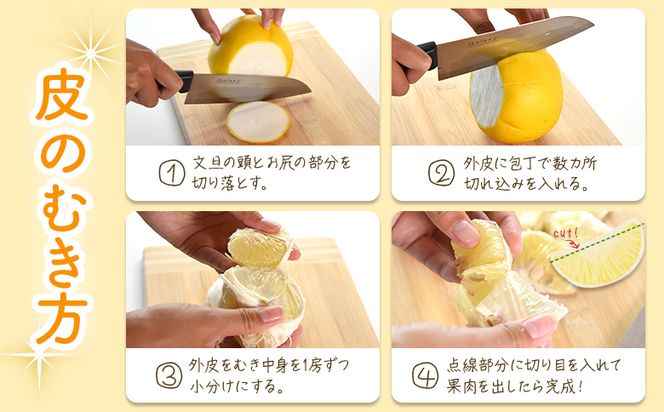 皮のむき方

Galaxy

① 文旦の頭とお尻の部分を切り落とす。

Galaxy

② 外皮に包丁で数カ所切れ込みを入れる。

③ 外皮をむき中身を1房ずつ小分けにする。

cut!

④ 点線部分に切り目を入れて果肉を出したら完成！