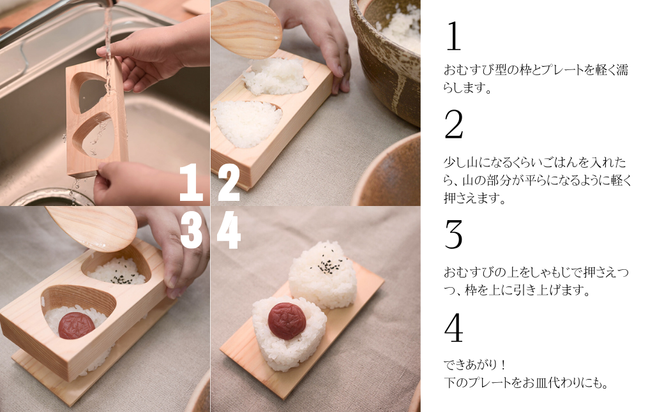 1 2

3 4

1

おむすび型の枠とプレートを軽く濡らします。

2

少し山になるくらいごはんを入れたら、山の部分が平らになるように軽く押さえます。

3

おむすびの上をしゃもじで押さえつつ、枠を上に引き上げます。

4

できあがり！
下のプレートをお皿代わりにも。