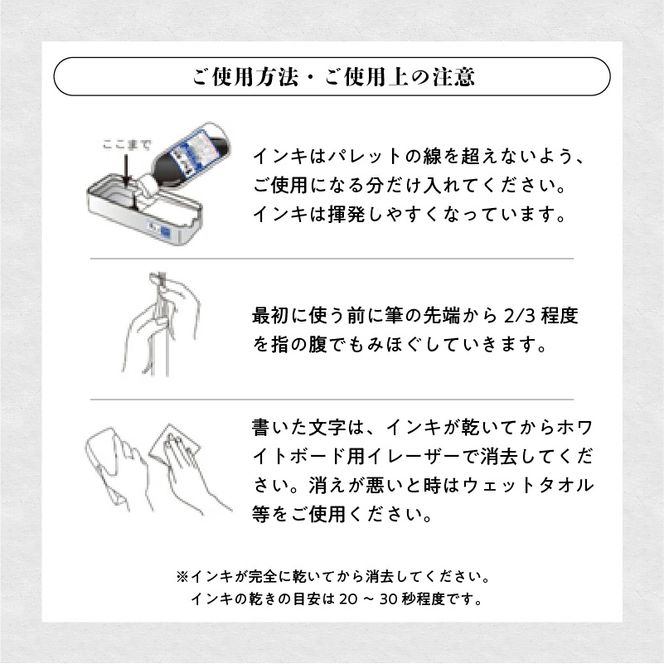 ご使用方法・ご使用上の注意

ここまで

インキはパレットの線を超えないよう、ご使用になる分だけ入れてください。インキは揮発しやすくなっています。

最初に使う前に筆の先端から 2/3 程度を指の腹でもみほぐしていきます。

書いた文字は、インキが乾いてからホワイトボード用イレーザーで消去してください。消えが悪いと時はウェットタオル等をご使用ください。

※インキが完全に乾いてから消去してください。
インキの乾きの目安は 20 ～ 30 秒程度です。