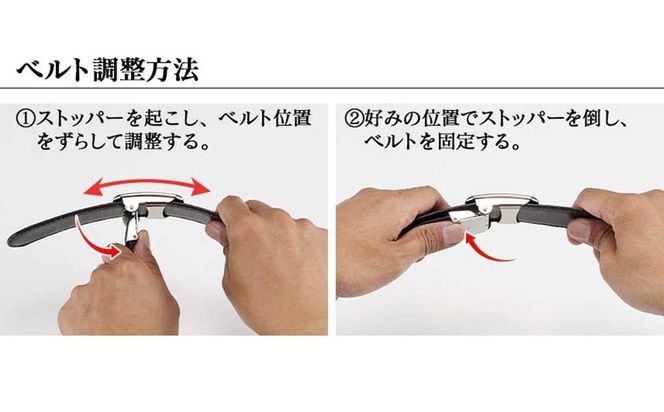 ベルト調整方法

①ストッパーを起こし、ベルト位置をずらして調整する。

②好みの位置でストッパーを倒し、ベルトを固定する。