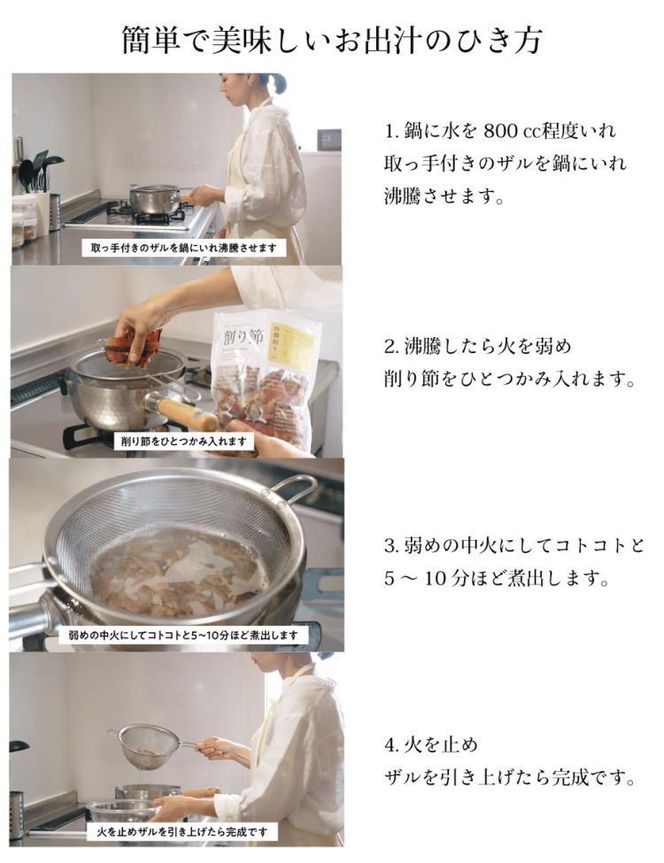 簡単で美味しいお出汁のひき方

取っ手付きのザルを鍋にいれ沸騰させます

1. 鍋に水を 800 cc程度いれ
取っ手付きのザルを鍋にいれ
沸騰させます。

削り節

削り節をひとつかみ入れます

2. 沸騰したら火を弱め
削り節をひとつかみ入れます。

弱めの中火にしてコトコトと5~10分ほど煮出します

3. 弱めの中火にしてコトコトと
5 ~ 10 分ほど煮出します。

火を止めザルを引き上げたら完成です

4. 火を止め
ザルを引き上げたら完成です。