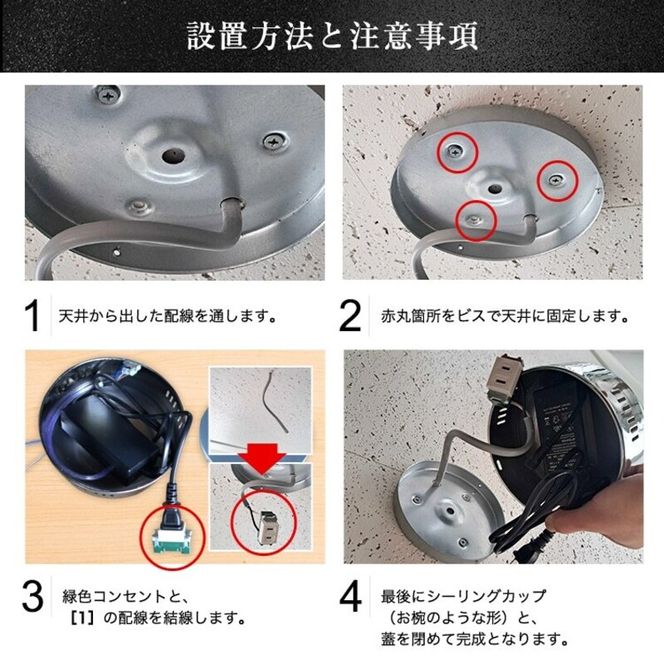 設置方法と注意事項

1 天井から出した配線を通します。

2 赤丸箇所をビスで天井に固定します。

3 緑色コンセントと、【1】の配線を結線します。

4 最後にシーリングカップ（お椀のような形）と、蓋を閉めて完成となります。