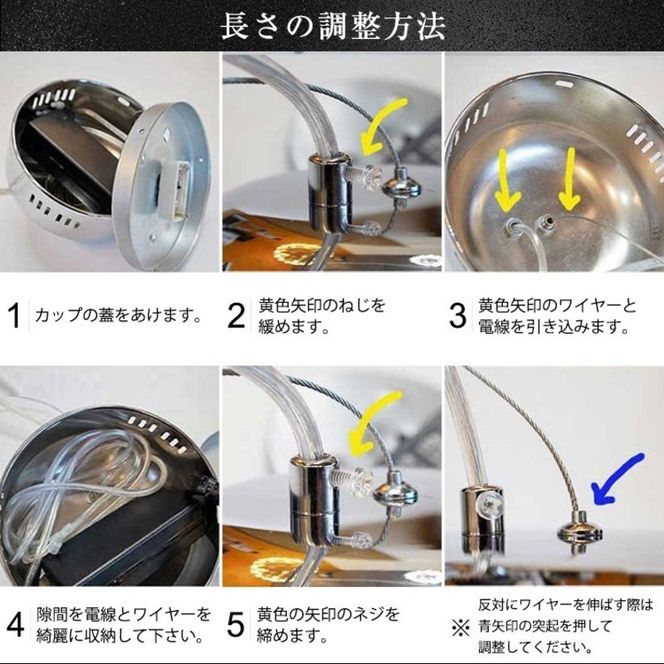 長さの調整方法

1 カップの蓋をあけます。

2 黄色矢印のねじを緩めます。

3 黄色矢印のワイヤーと電線を引き込みます。

4 隙間を電線とワイヤーを綺麗に収納して下さい。

5 黄色の矢印のネジを締めます。

※ 反対にワイヤーを伸ばす際は青矢印の突起を押して調整してください。