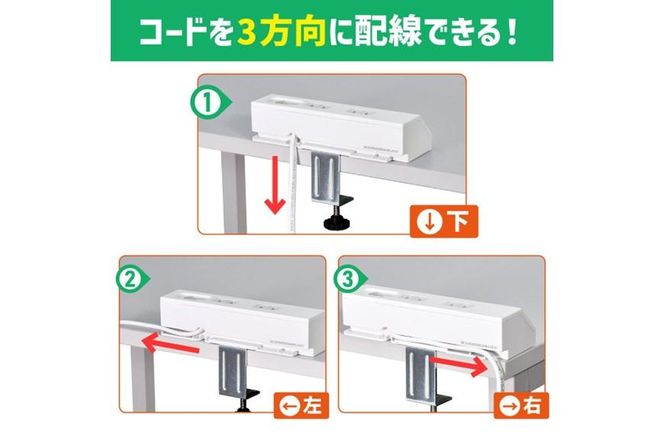 コードを3方向に配線できる！

①

↓下

②

←左

③

→右