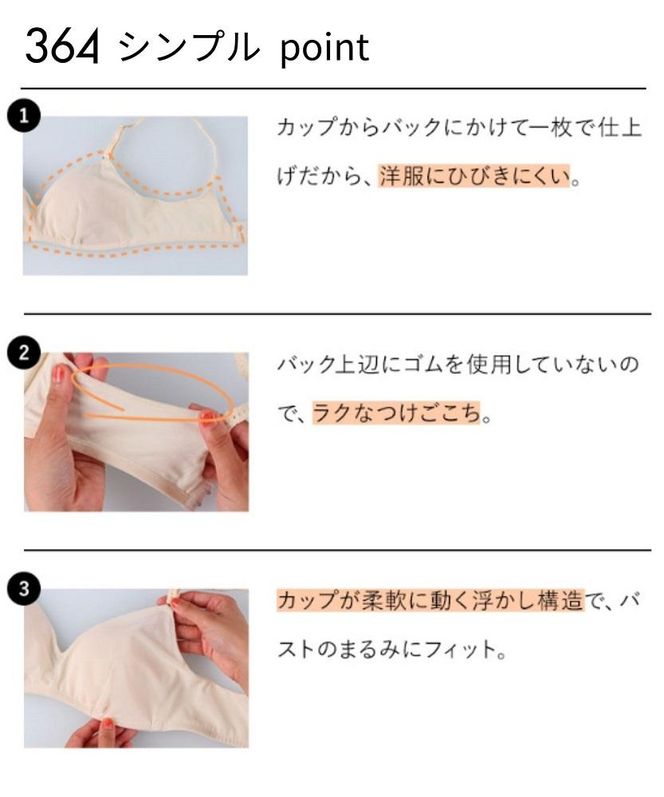 364 シンプル point

1

カップからバックにかけて一枚で仕上げだから、洋服にひびきにくい。

2

バック上辺にゴムを使用していないので、ラクなつけごこち。

3

カップが柔軟に動く浮かし構造で、バストのまるみにフィット。