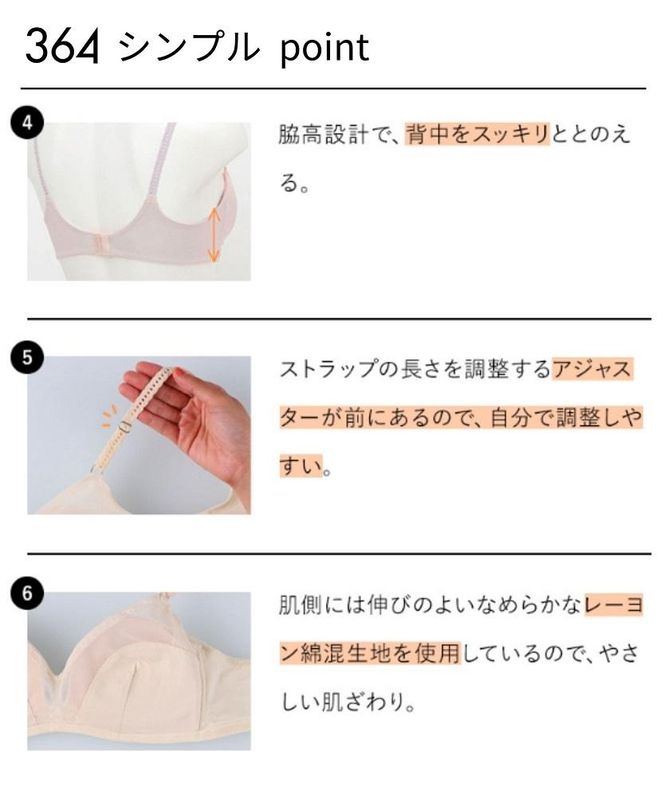 364 シンプル point

4

脇高設計で、背中をスッキリととのえる。

5

ストラップの長さを調整するアジャスターが前にあるので、自分で調整しやすい。

6

肌側には伸びのよいなめらかなレーヨン綿混生地を使用しているので、やさしい肌ざわり。