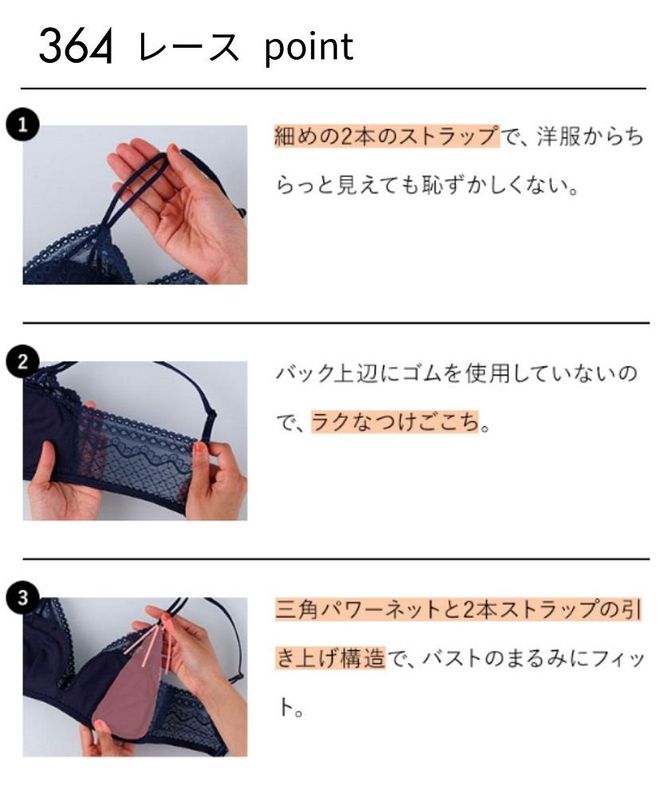 364 レース point

1

細めの2本のストラップで、洋服からちらっと見えても恥ずかしくない。

2

バック上辺にゴムを使用していないので、ラクなつけごこち。

3

三角パワーネットと2本ストラップの引き上げ構造で、バストのまるみにフィット。