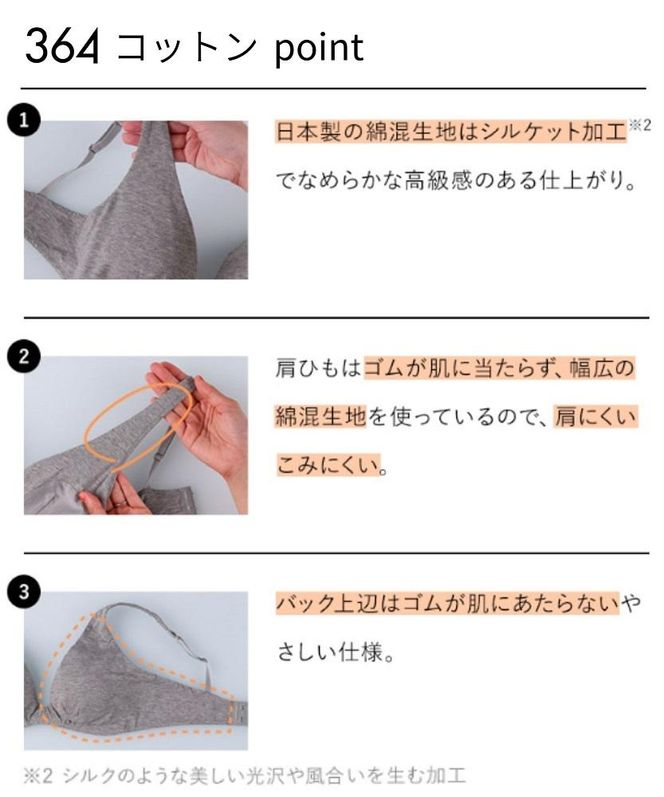 364 コットン point

1

日本製の綿混生地はシルケット加工※2でなめらかな高級感のある仕上がり。

2

肩ひもはゴムが肌に当たらず、幅広の綿混生地を使っているので、肩にくいこみにくい。

3

バック上辺はゴムが肌にあたらないやさしい仕様。

※2 シルクのような美しい光沢や風合いを生む加工