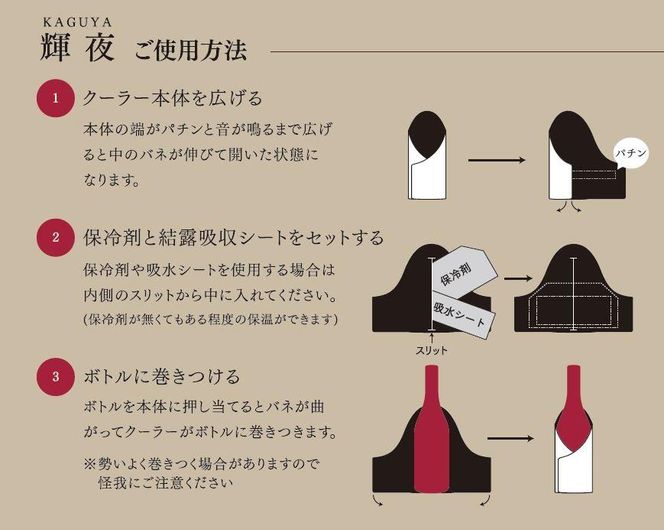 KAGUYA
輝夜 ご使用方法

1 クーラー本体を広げる
本体の端がパチンと音が鳴るまで広げると中のバネが伸びて開いた状態になります。

パチン

2 保冷剤と結露吸収シートをセットする
保冷剤や吸水シートを使用する場合は内側のスリットから中に入れてください。
(保冷剤が無くてもある程度の保温ができます)

保冷剤
吸水シート
スリット

3 ボトルに巻きつける
ボトルを本体に押し当てるとバネが曲がってクーラーがボトルに巻きつきます。
※勢いよく巻きつく場合がありますので怪我にご注意ください