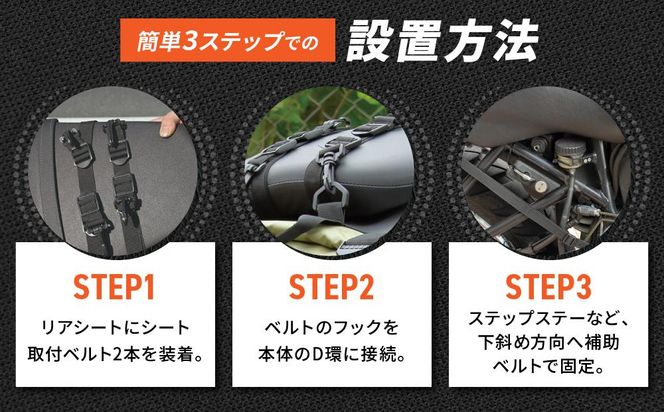 簡単3ステップでの 設置方法

STEP1
リアシートにシート取付ベルト2本を装着。

STEP2
ベルトのフックを本体のD環に接続。

STEP3
ステップステーなど、下斜め方向へ補助ベルトで固定。