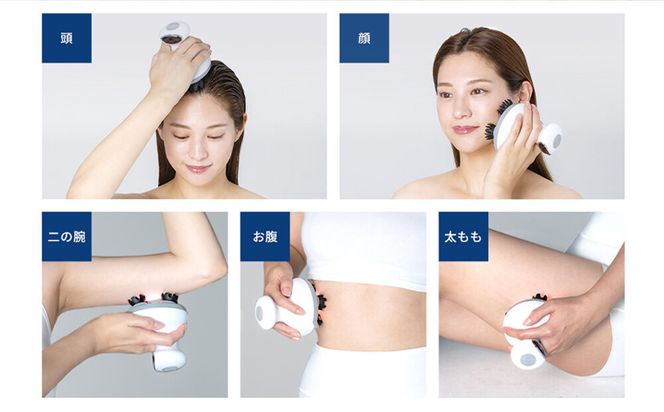 頭

顔

二の腕

お腹

太もも