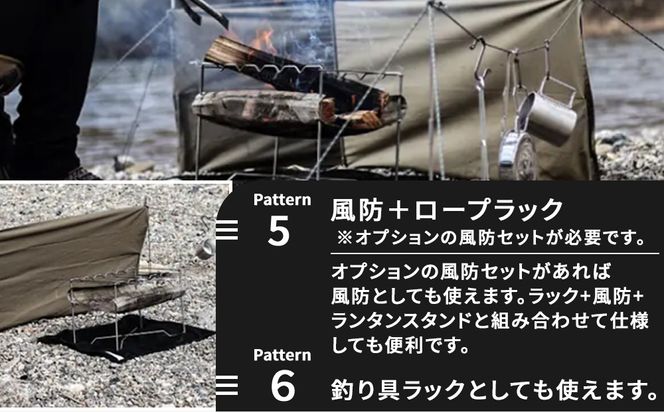 Pattern
5
風防＋ロープラック
※オプションの風防セットが必要です。

オプションの風防セットがあれば風防としても使えます。ラック+風防+ランタンスタンドと組み合わせて仕様しても便利です。

Pattern
6
釣り具ラックとしても使えます。