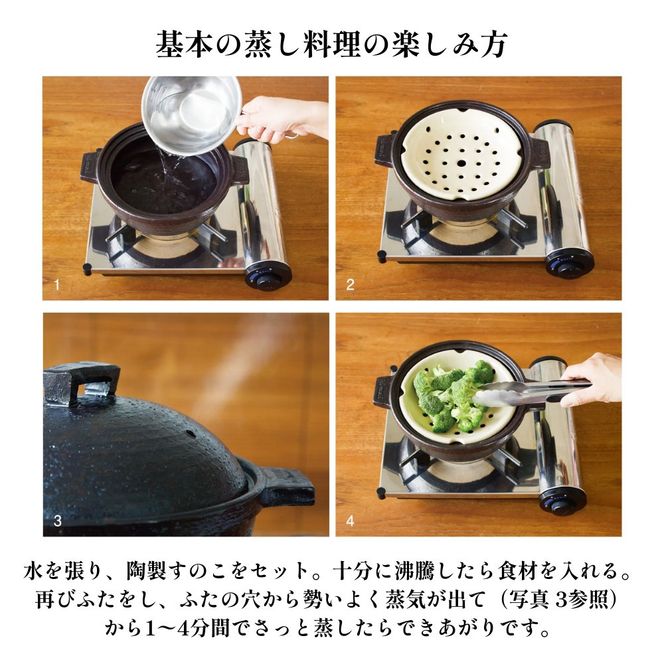 基本の蒸し料理の楽しみ方

1

2

3

4

水を張り、陶製すのこをセット。十分に沸騰したら食材を入れる。再びふたをし、ふたの穴から勢いよく蒸気が出て（写真 3参照）から1〜4分間でさっと蒸したらできあがりです。