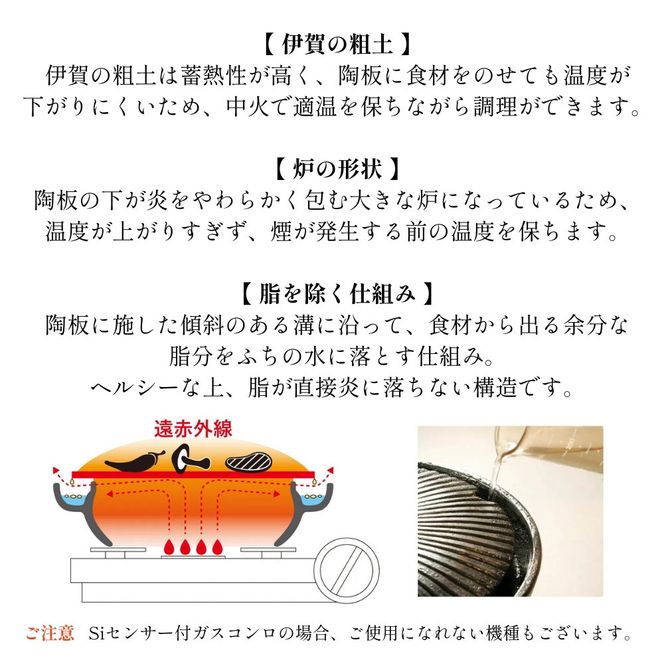 【 伊賀の粗土 】
伊賀の粗土は蓄熱性が高く、陶板に食材をのせても温度が下がりにくいため、中火で適温を保ちながら調理ができます。

【 炉の形状 】
陶板の下が炎をやわらかく包む大きな炉になっているため、温度が上がりすぎず、煙が発生する前の温度を保ちます。

【 脂を除く仕組み 】
陶板に施した傾斜のある溝に沿って、食材から出る余分な脂分をふちの水に落とす仕組み。
ヘルシーな上、脂が直接炎に落ちない構造です。

遠赤外線

ご注意 Siセンサー付ガスコンロの場合、ご使用になれない機種もございます。