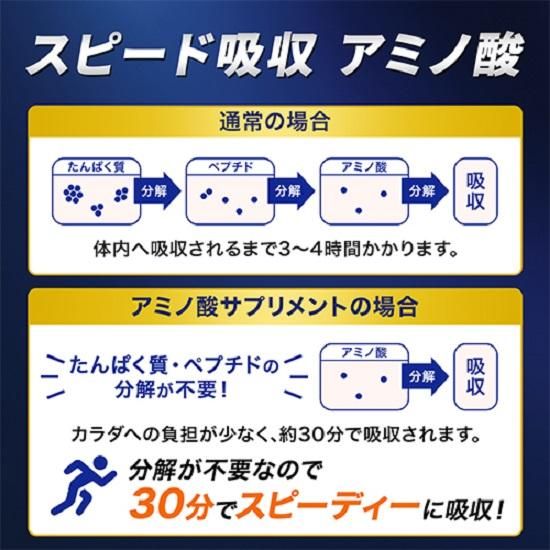 スピード吸収 アミノ酸

通常の場合

たんぱく質 分解 ペプチド 分解 アミノ酸 分解 吸収

体内へ吸収されるまで3〜4時間かかります。

アミノ酸サプリメントの場合

たんぱく質・ペプチドの分解が不要！

アミノ酸 分解 吸収

カラダへの負担が少なく、約30分で吸収されます。

分解が不要なので
30分でスピーディーに吸収！