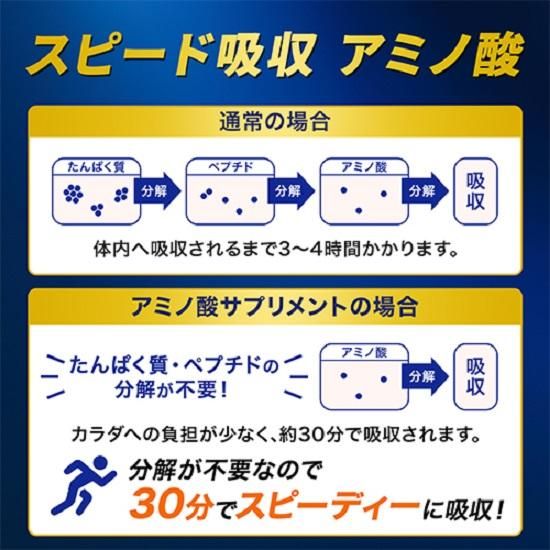 スピード吸収 アミノ酸

通常の場合

たんぱく質 分解 ペプチド 分解 アミノ酸 分解 吸収

体内へ吸収されるまで3〜4時間かかります。

アミノ酸サプリメントの場合

たんぱく質・ペプチドの分解が不要!

アミノ酸 分解 吸収

カラダへの負担が少なく、約30分で吸収されます。

分解が不要なので
30分でスピーディーに吸収!