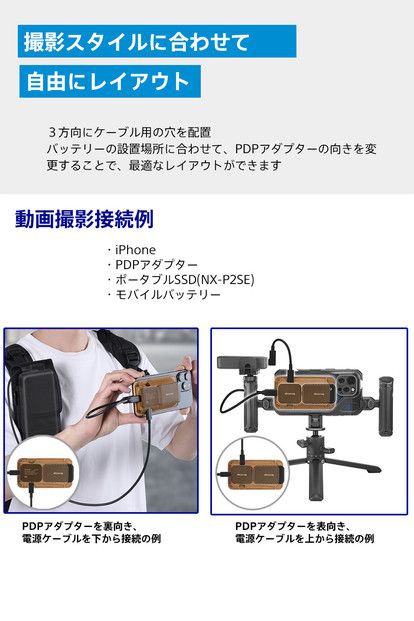 撮影スタイルに合わせて

自由にレイアウト

３方向にケーブル用の穴を配置
バッテリーの設置場所に合わせて、PDPアダプターの向きを変更することで、最適なレイアウトができます

動画撮影接続例

・iPhone
・PDPアダプター
・ポータブルSSD(NX-P2SE)
・モバイルバッテリー

PDPアダプターを裏向き、
電源ケーブルを下から接続の例

PDPアダプターを表向き、
電源ケーブルを上から接続の例