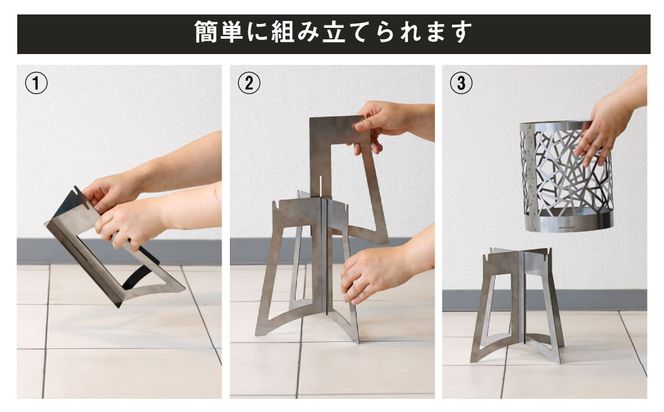 簡単に組み立てられます

①

②

③