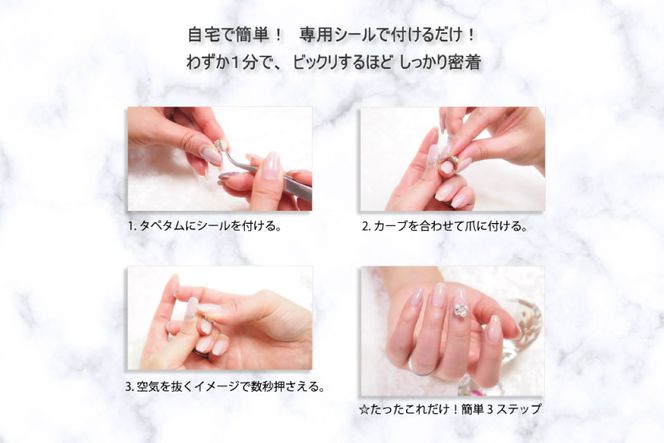 自宅で簡単！　専用シールで付けるだけ！
わずか1分で、 ビックリするほど しっかり密着

1. タペタムにシールを付ける。

2. カーブを合わせて爪に付ける。

3. 空気を抜くイメージで数秒押さえる。

☆たったこれだけ！簡単３ステップ