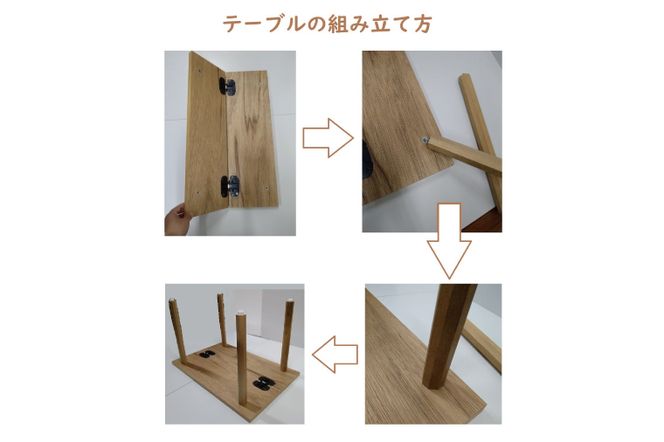 テーブルの組み立て方