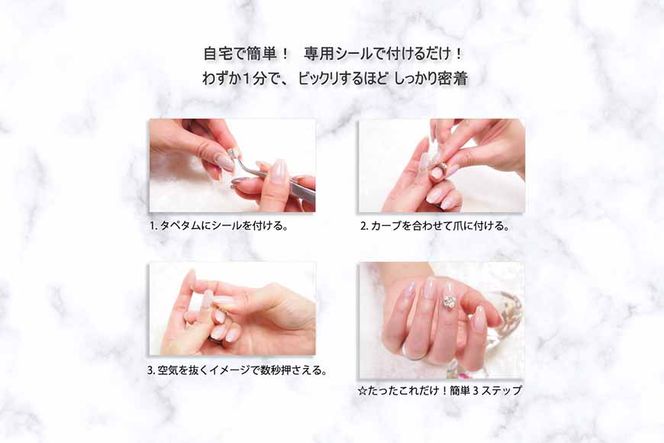 自宅で簡単！　専用シールで付けるだけ！
わずか1分で、ビックリするほど しっかり密着

1. タペタムにシールを付ける。

2. カーブを合わせて爪に付ける。

3. 空気を抜くイメージで数秒押さえる。

☆たったこれだけ！簡単 3 ステップ