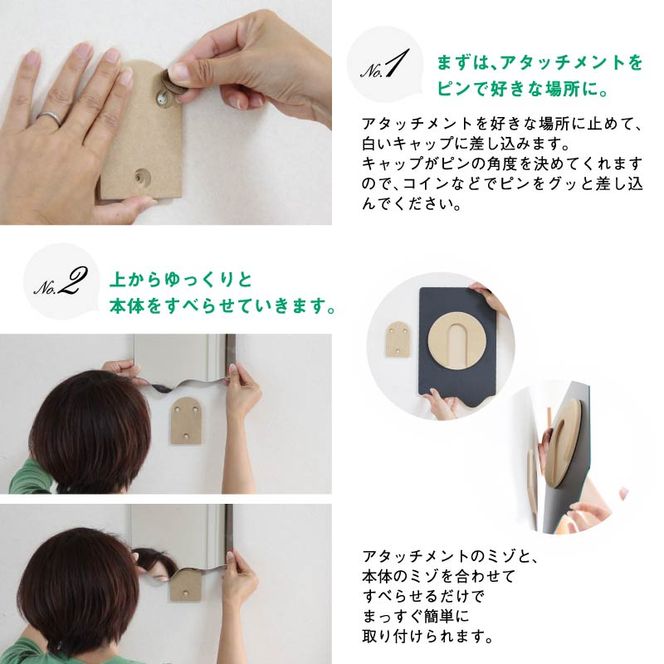 No.1 まずは、アタッチメントをピンで好きな場所に。

アタッチメントを好きな場所に止めて、白いキャップに差し込みます。
キャップがピンの角度を決めてくれますので、コインなどでピンをグッと差し込んでください。

No.2 上からゆっくりと本体をすべらせていきます。

アタッチメントのミゾと、本体のミゾを合わせてすべらせるだけでまっすぐ簡単に取り付けられます。