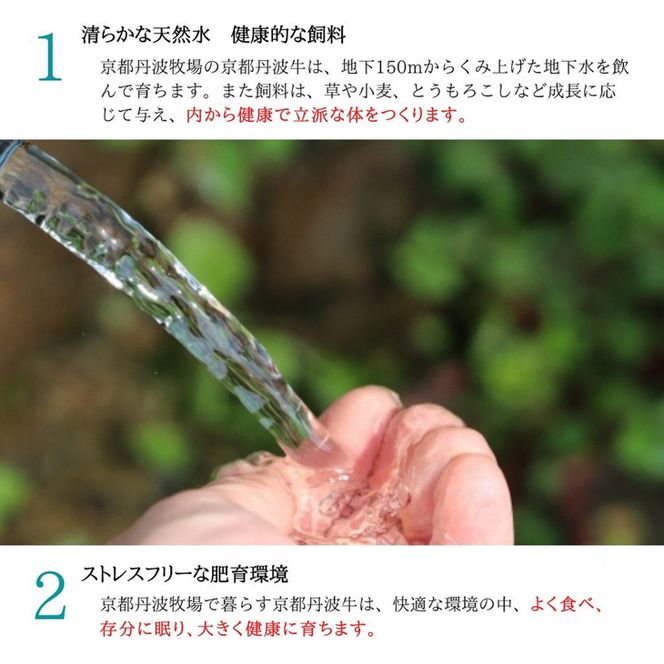 1
清らかな天然水　健康的な飼料
京都丹波牧場の京都丹波牛は、地下150mからくみ上げた地下水を飲んで育ちます。また飼料は、草や小麦、とうもろこしなど成長に応じて与え、内から健康で立派な体をつくります。

2
ストレスフリーな肥育環境
京都丹波牧場で暮らす京都丹波牛は、快適な環境の中、よく食べ、存分に眠り、大きく健康に育ちます。