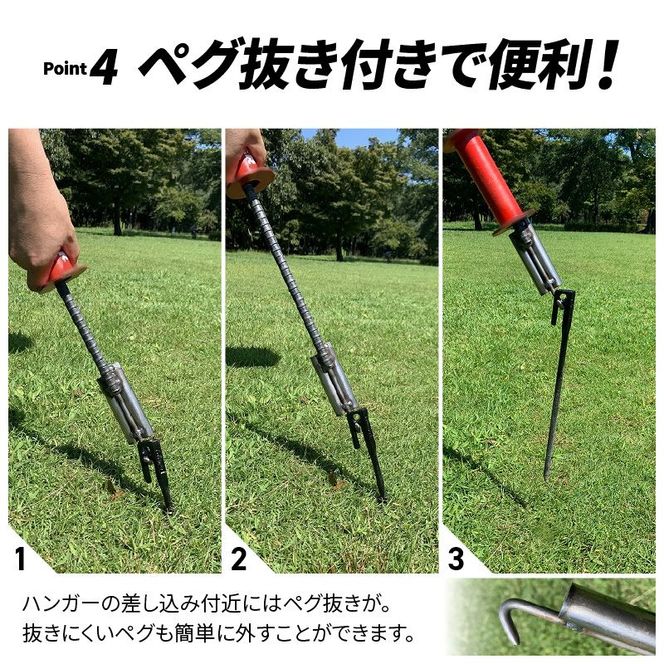 Point 4 ペグ抜き付きで便利！

1

2

3

ハンガーの差し込み付近にはペグ抜きが。
抜きにくいペグも簡単に外すことができます。