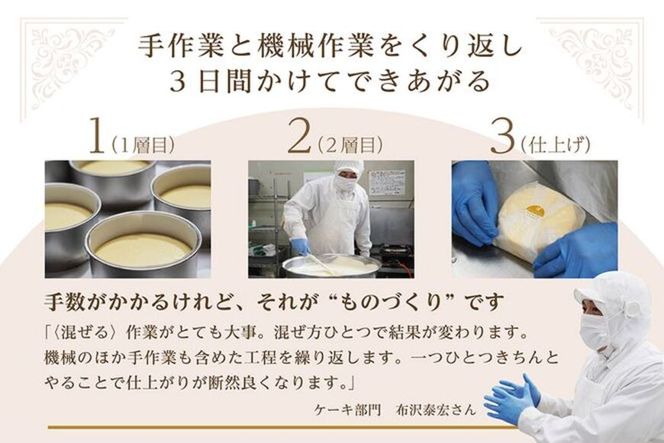 手作業と機械作業をくり返し
３日間かけてできあがる

1（1層目）

2（2層目）

3（仕上げ）

手数がかかるけれど、それが“ものづくり”です

「〈混ぜる〉作業がとても大事。混ぜ方ひとつで結果が変わります。機械のほか手作業も含めた工程を繰り返します。一つひとつきちんとやることで仕上がりが断然良くなります。」

ケーキ部門　布沢泰宏さん