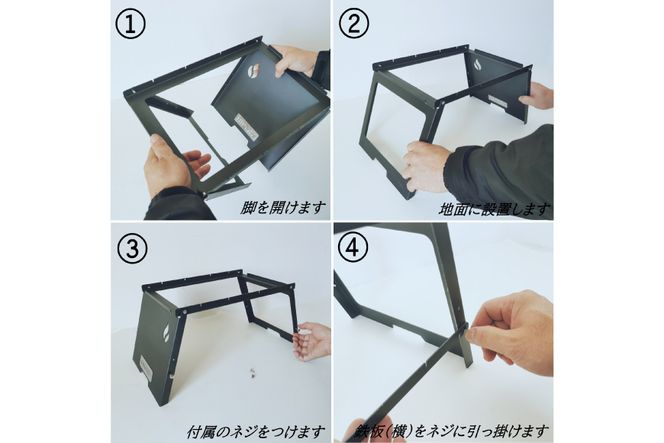 ①

脚を開けます

②

地面に設置します

③

付属のネジをつけます

④

鉄板(横)をネジに引っ掛けます