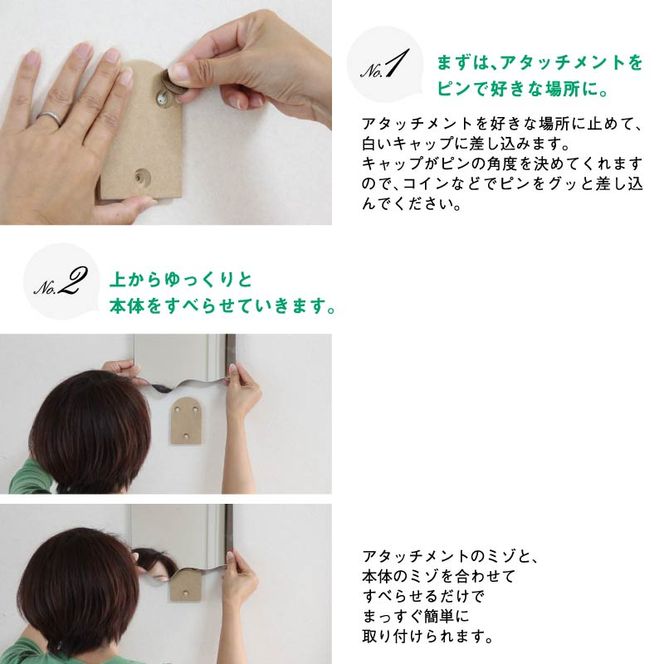 No.1 まずは、アタッチメントをピンで好きな場所に。

アタッチメントを好きな場所に止めて、白いキャップに差し込みます。
キャップがピンの角度を決めてくれますので、コインなどでピンをグッと差し込んでください。

No.2 上からゆっくりと本体をすべらせていきます。

アタッチメントのミゾと、本体のミゾを合わせてすべらせるだけでまっすぐ簡単に取り付けられます。