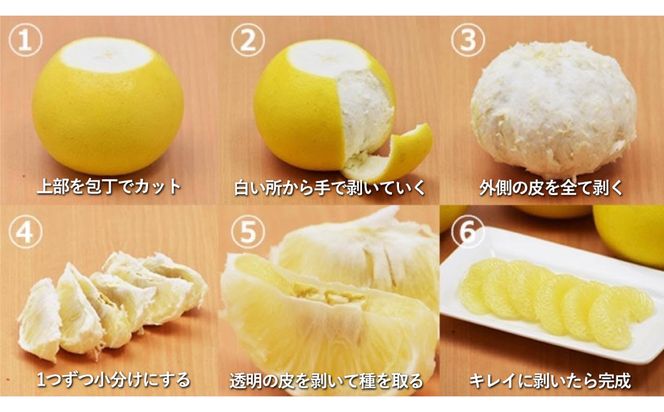 ①
上部を包丁でカット

②
白い所から手で剥いていく

③
外側の皮を全て剥く

④
1つずつ小分けにする

⑤
透明の皮を剥いて種を取る

⑥
キレイに剥いたら完成