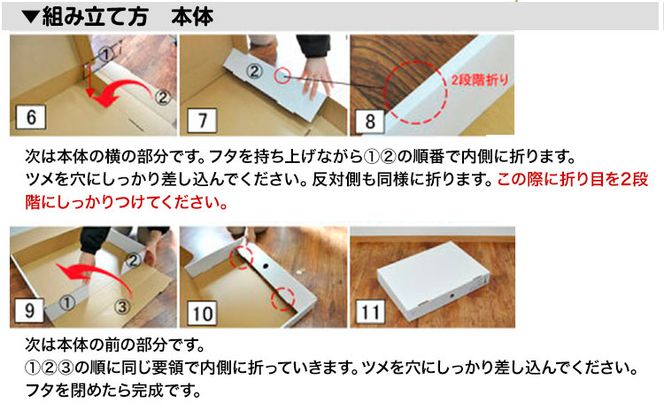 ▼組み立て方　本体

①
②
6
②
7
2段階折り
8

次は本体の横の部分です。フタを持ち上げながら①②の順番で内側に折ります。
ツメを穴にしっかり差し込んでください。反対側も同様に折ります。この際に折り目を2段階にしっかりつけてください。

②
①
③
9
10
11

次は本体の前の部分です。
①②③の順に同じ要領で内側に折っていきます。ツメを穴にしっかり差し込んでください。
フタを閉めたら完成です。