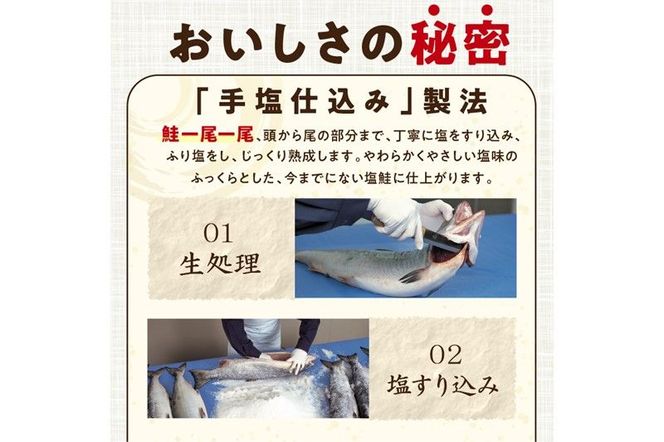 おいしさの秘密

「手塩仕込み」製法

鮭一尾一尾、頭から尾の部分まで、丁寧に塩をすり込み、ふり塩をし、じっくり熟成します。やわらかくやさしい塩味のふっくらとした、今までにない塩鮭に仕上がります。

01
生処理

02
塩すり込み