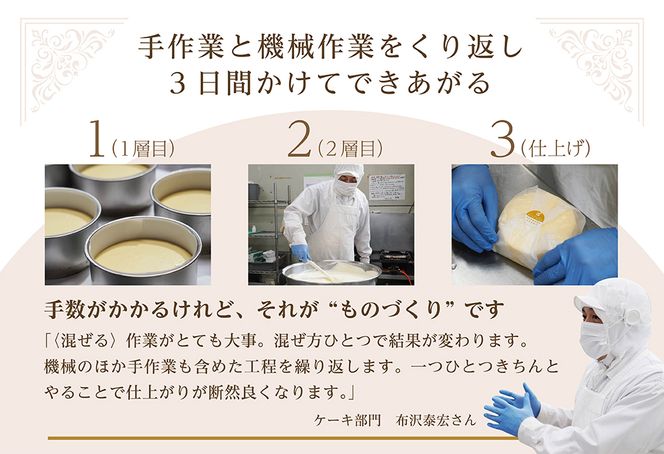 手作業と機械作業をくり返し
３日間かけてできあがる

1（1層目）

2（2層目）

3（仕上げ）

手数がかかるけれど、それが“ものづくり”です

「〈混ぜる〉作業がとても大事。混ぜ方ひとつで結果が変わります。機械のほか手作業も含めた工程を繰り返します。一つひとつきちんとやることで仕上がりが断然良くなります。」

ケーキ部門　布沢泰宏さん