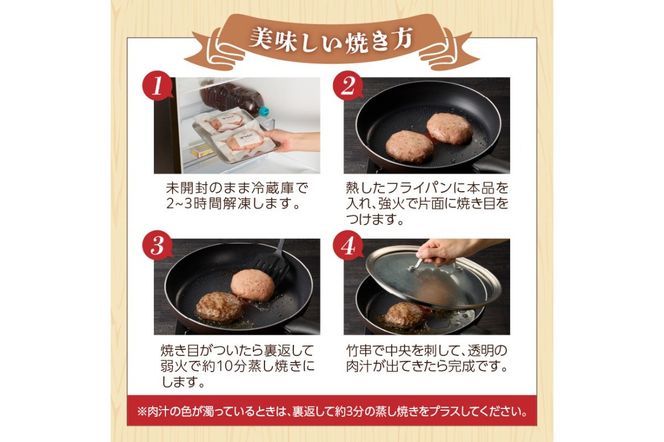 美味しい焼き方

1
未開封のまま冷蔵庫で2~3時間解凍します。

2
熱したフライパンに本品を入れ、強火で片面に焼き目をつけます。

3
焼き目がついたら裏返して弱火で約10分蒸し焼きにします。

4
竹串で中央を刺して、透明の肉汁が出てきたら完成です。

※肉汁の色が濁っているときは、裏返して約3分の蒸し焼きをプラスしてください。