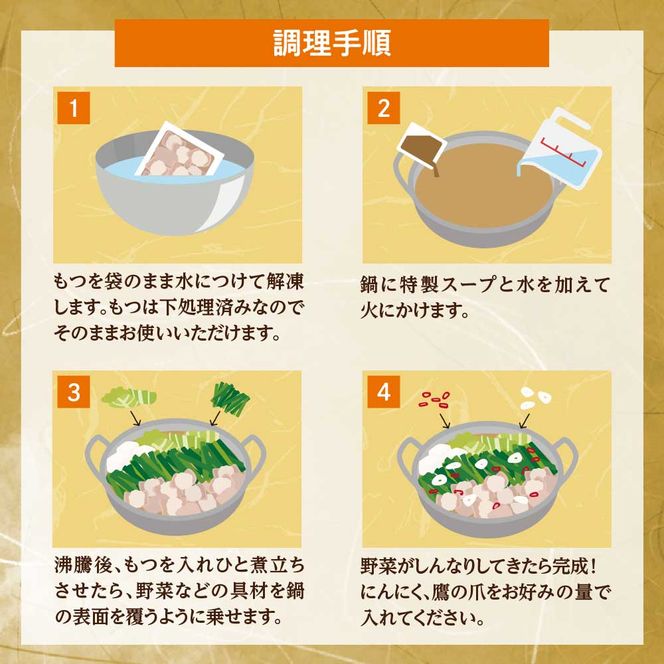 調理手順

1

もつを袋のまま水につけて解凍します。もつは下処理済みなのでそのままお使いいただけます。

2

鍋に特製スープと水を加えて火にかけます。

3

沸騰後、もつを入れひと煮立ちさせたら、野菜などの具材を鍋の表面を覆うように乗せます。

4

野菜がしんなりしてきたら完成！にんにく、鷹の爪をお好みの量で入れてください。