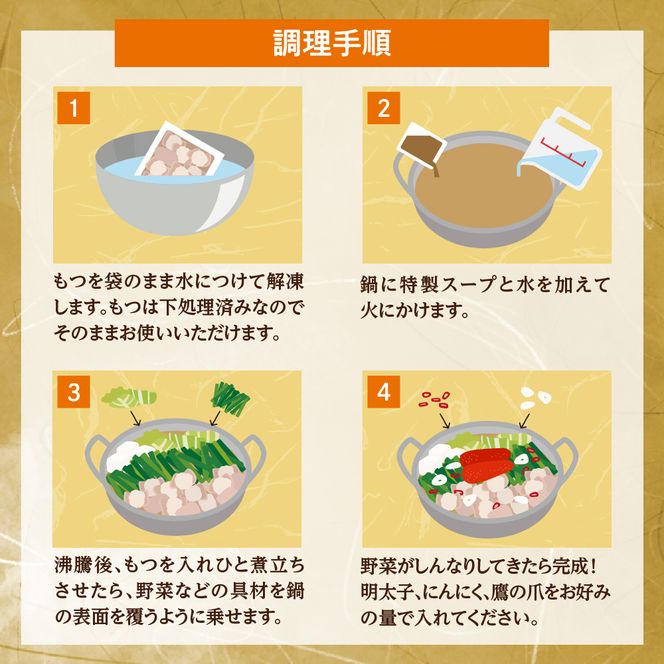 調理手順

1

もつを袋のまま水につけて解凍します。もつは下処理済みなのでそのままお使いいただけます。

2

鍋に特製スープと水を加えて火にかけます。

3

沸騰後、もつを入れひと煮立ちさせたら、野菜などの具材を鍋の表面を覆うように乗せます。

4

野菜がしんなりしてきたら完成！明太子、にんにく、鷹の爪をお好みの量で入れてください。