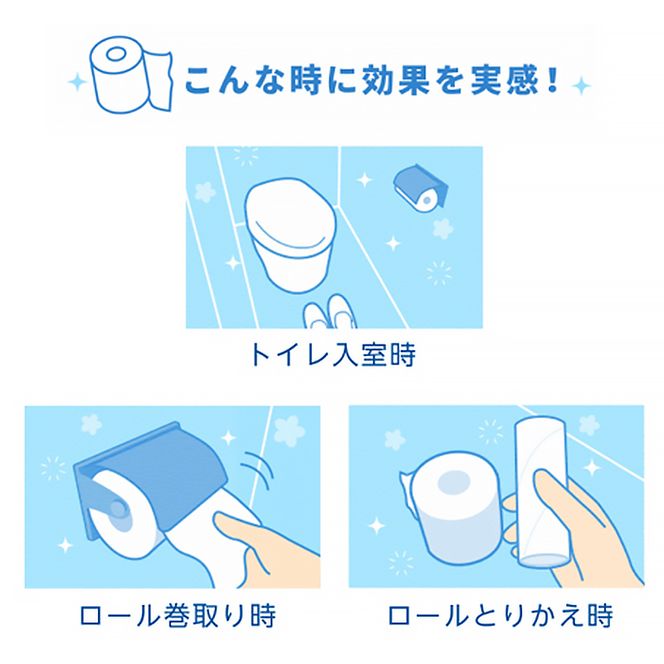 こんな時に効果を実感！

トイレ入室時

ロール巻取り時

ロールとりかえ時