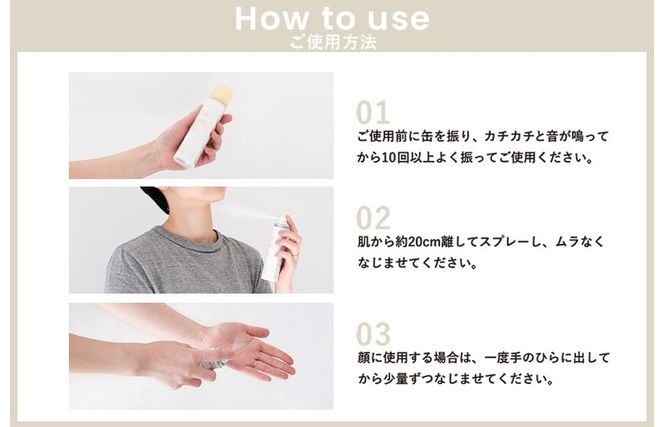 How to use
ご使用方法

01
ご使用前に缶を振り、カチカチと音が鳴ってから10回以上よく振ってご使用ください。

02
肌から約20cm離してスプレーし、ムラなくなじませてください。

03
顔に使用する場合は、一度手のひらに出してから少量ずつなじませてください。