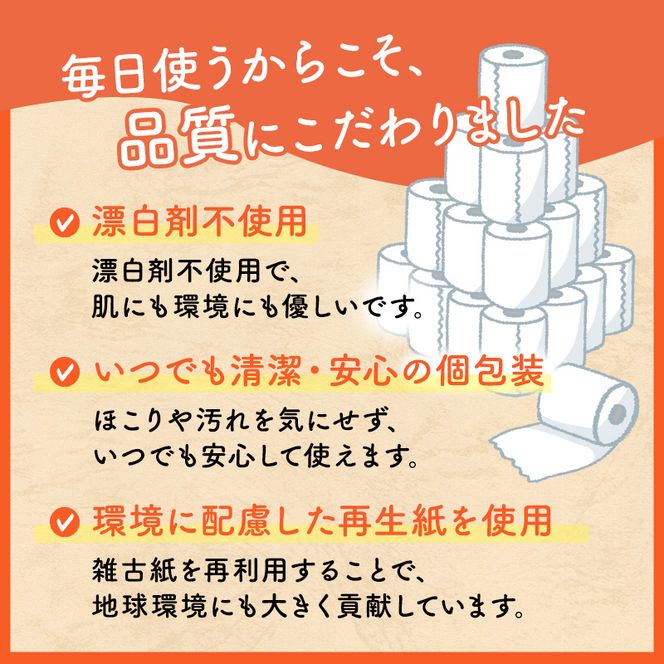 毎日使うからこそ、
品質にこだわりました

漂白剤不使用

漂白剤不使用で、
肌にも環境にも優しいです。

いつでも清潔・安心の個包装

ほこりや汚れを気にせず、
いつでも安心して使えます。

環境に配慮した再生紙を使用

雑古紙を再利用することで、
地球環境にも大きく貢献しています。