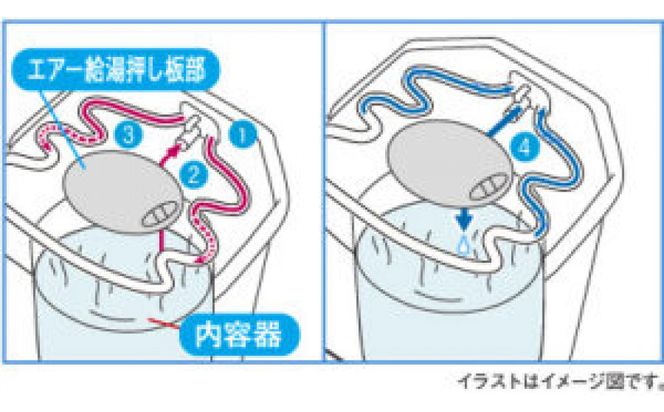 エアー給湯押し板部
3
1
2
内容器
4
イラストはイメージ図です。