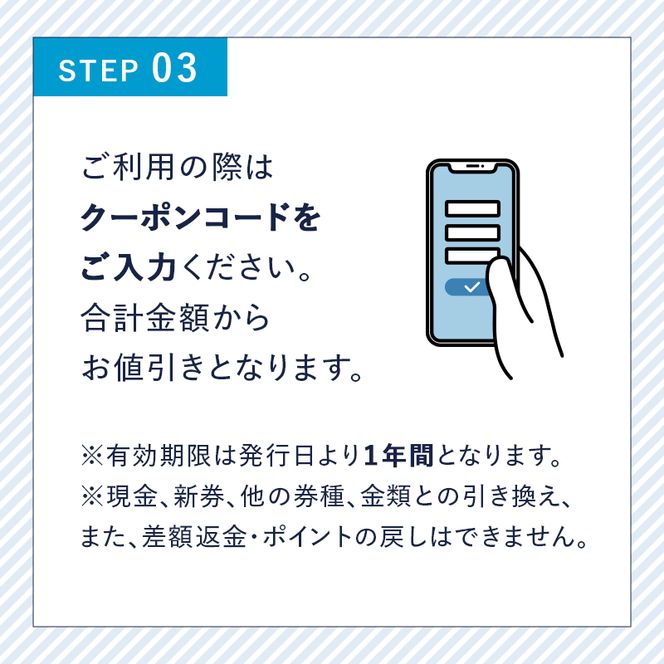 STEP 03

ご利用の際は
クーポンコードを
ご入力ください。
合計金額から
お値引きとなります。

※有効期限は発行日より1年間となります。
※現金、新券、他の券種、金類との引き換え、また、差額返金・ポイントの戻しはできません。