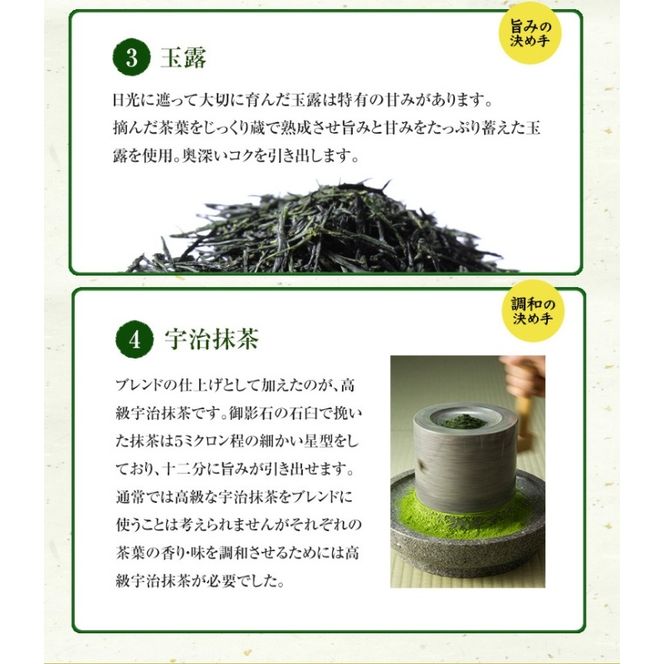 旨みの決め手

3 玉露

日光に遮って大切に育んだ玉露は特有の甘みがあります。
摘んだ茶葉をじっくり蔵で熟成させ旨みと甘みをたっぷり蓄えた玉露を使用。奥深いコクを引き出します。

調和の決め手

4 宇治抹茶

ブレンドの仕上げとして加えたのが、高級宇治抹茶です。御影石の石臼で挽いた抹茶は5ミクロン程の細かい星型をしており、十二分に旨みが引き出せます。通常では高級な宇治抹茶をブレンドに使うことは考えられませんがそれぞれの茶葉の香り・味を調和させるためには高級宇治抹茶が必要でした。