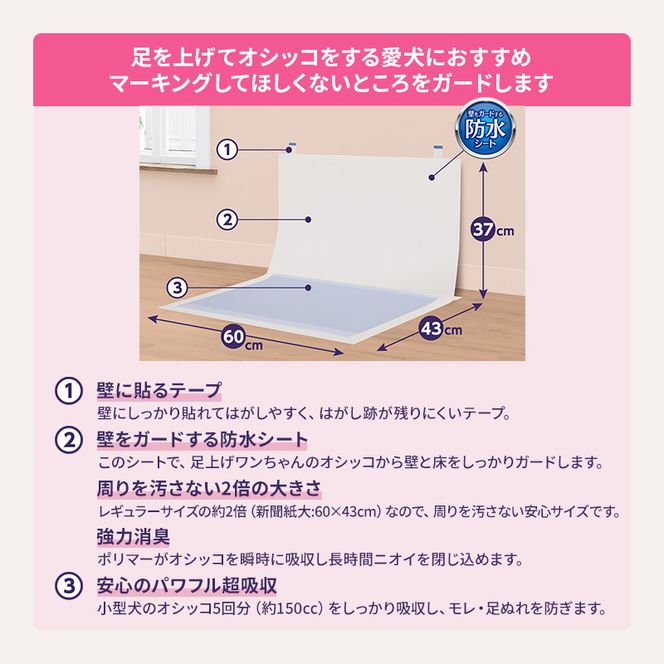 足を上げてオシッコをする愛犬におすすめ
マーキングしてほしくないところをガードします

壁をガードする
防水
シート

①

②

③

37cm

60cm

43cm

① 壁に貼るテープ
壁にしっかり貼れてはがしやすく、はがし跡が残りにくいテープ。

② 壁をガードする防水シート
このシートで、足上げワンちゃんのオシッコから壁と床をしっかりガードします。

周りを汚さない2倍の大きさ
レギュラーサイズの約2倍（新聞紙大:60×43cm）なので、周りを汚さない安心サイズです。

強力消臭
ポリマーがオシッコを瞬時に吸収し長時間ニオイを閉じ込めます。

③ 安心のパワフル超吸収
小型犬のオシッコ5回分（約150cc）をしっかり吸収し、モレ・足ぬれを防ぎます。