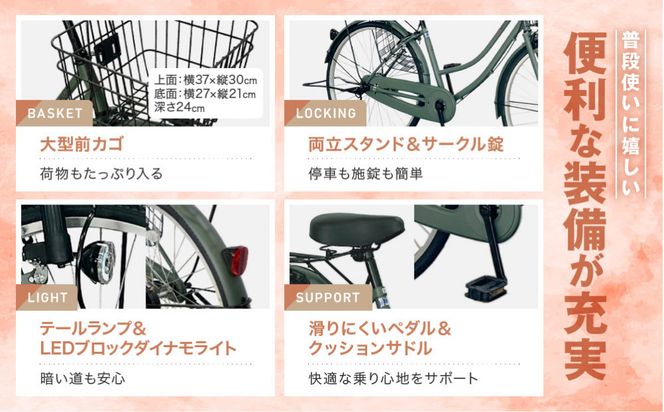 普段使いに嬉しい
便利な装備が充実

上面：横37×縦30cm
底面：横27×縦21cm
深さ24cm

BASKET
大型前カゴ
荷物もたっぷり入る

LOCKING
両立スタンド＆サークル錠
停車も施錠も簡単

LIGHT
テールランプ＆
LEDブロックダイナモライト
暗い道も安心

SUPPORT
滑りにくいペダル＆
クッションサドル
快適な乗り心地をサポート