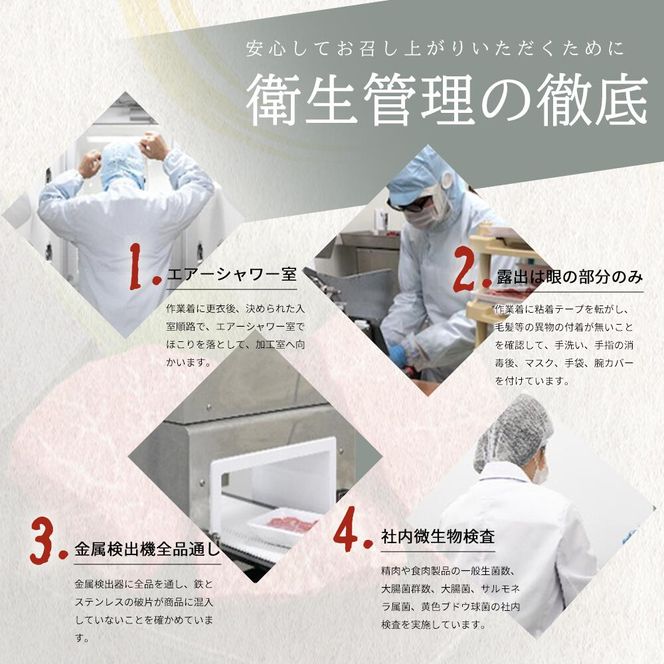 安心してお召し上がりいただくために
衛生管理の徹底

1. エアーシャワー室

作業着に更衣後、決められた入室順路で、エアーシャワー室でほこりを落として、加工室へ向かいます。

2. 露出は眼の部分のみ

作業着に粘着テープを転がし、毛髪等の異物の付着が無いことを確認して、手洗い、手指の消毒後、マスク、手袋、腕カバーを付けています。

3. 金属検出機全品通し

金属検出器に全品を通し、鉄とステンレスの破片が商品に混入していないことを確かめています。

4. 社内微生物検査

精肉や食肉製品の一般生菌数、大腸菌群数、大腸菌、サルモネラ属菌、黄色ブドウ球菌の社内検査を実施しています。