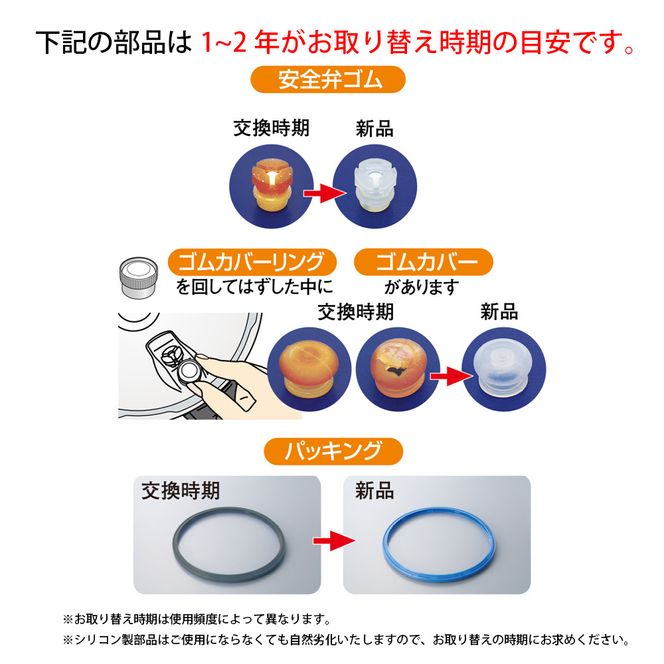 下記の部品は 1~2 年がお取り替え時期の目安です。

安全弁ゴム

交換時期

新品

ゴムカバーリング
を回してはずした中に

ゴムカバー
があります

交換時期

新品

パッキング

交換時期

新品

※お取り替え時期は使用頻度によって異なります。
※シリコン製部品はご使用にならなくても自然劣化いたしますので、お取り替えの時期にお求めください。